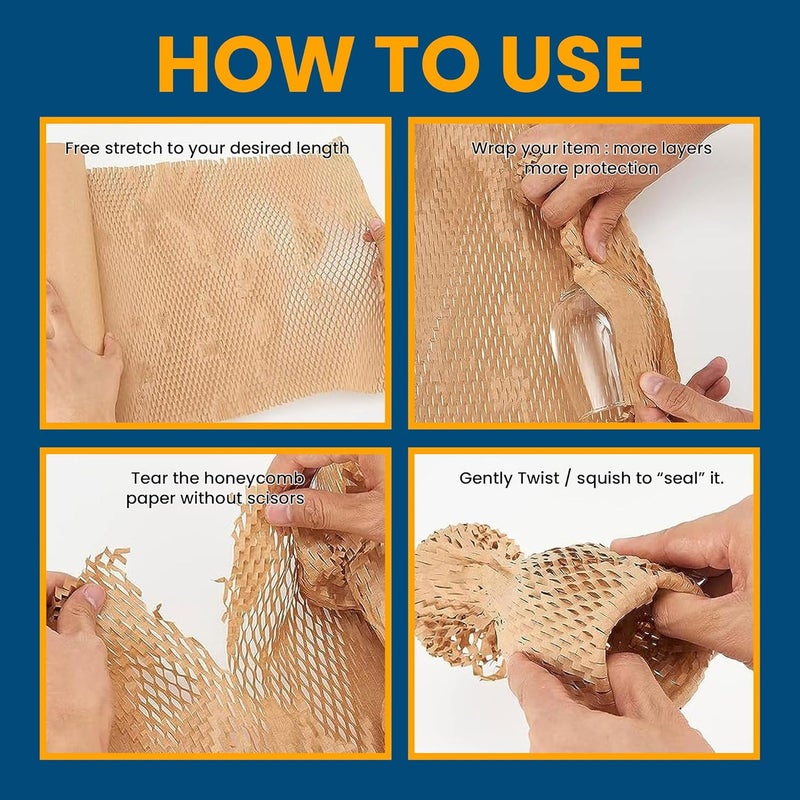 HOW TO USE

Free stretch to your desired length

Wrap your item : more layers more protection

Tear the honeycomb paper without scisors

Gently Twist / squish to “seal” it.